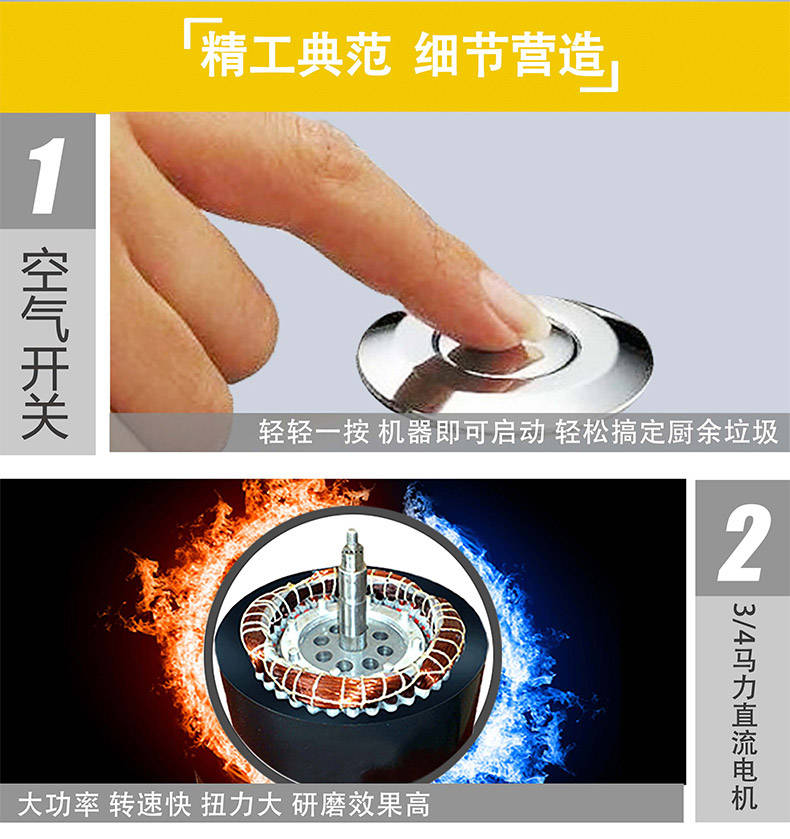 「精工典范 细节营造」

1
空气开关

轻轻一按 机器即可启动 轻松搞定厨余垃圾

2
3/4马力直流电机

大功率 转速快 扭力大 研磨效果高